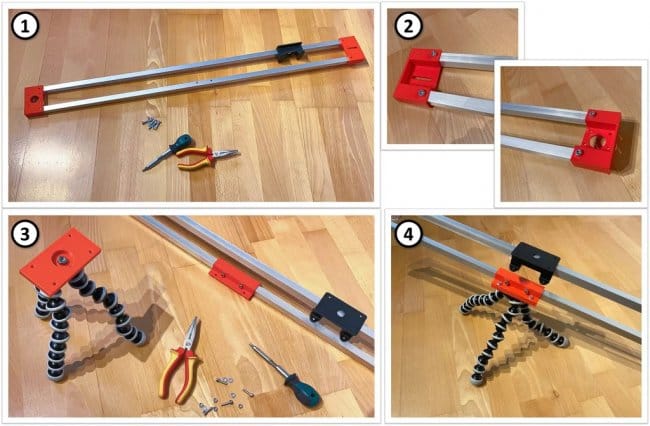 1

2

3

4