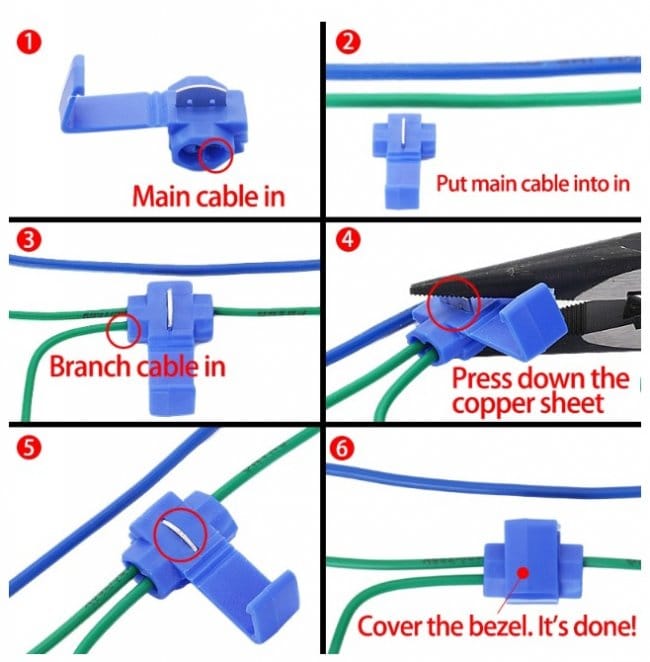 1
Main cable in

2
Put main cable into in

3
Branch cable in

4
Press down the copper sheet

5

6
Cover the bezel. It's done!