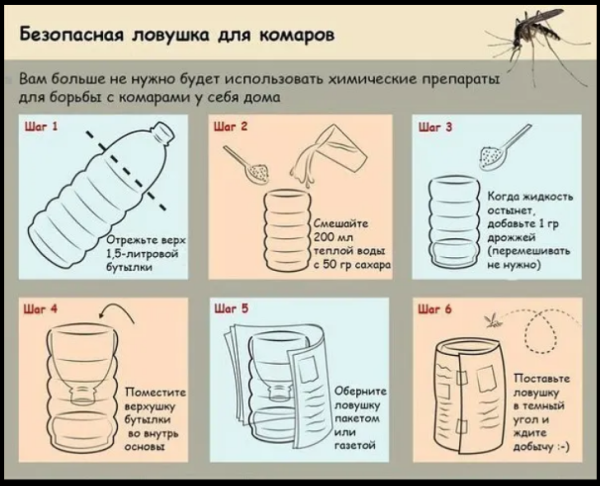 Безопасная ловушка для комаров

Вам больше не нужно будет использовать химические препараты для борьбы с комарами у себя дома

Шаг 1

Отрежьте верх 1,5-литровой бутылки

Шаг 2

Смешайте 200 мл теплой воды с 50 гр сахара

Шаг 3

Когда жидкость остынет, добавьте 1 гр дрожжей (перемешивать не нужно)

Шаг 4

Поместите верхушку бутылки во внутрь основы

Шаг 5

Оберните ловушку пакетом или газетой

Шаг 6

Поставьте ловушку в темный угол и ждите добычу :-)