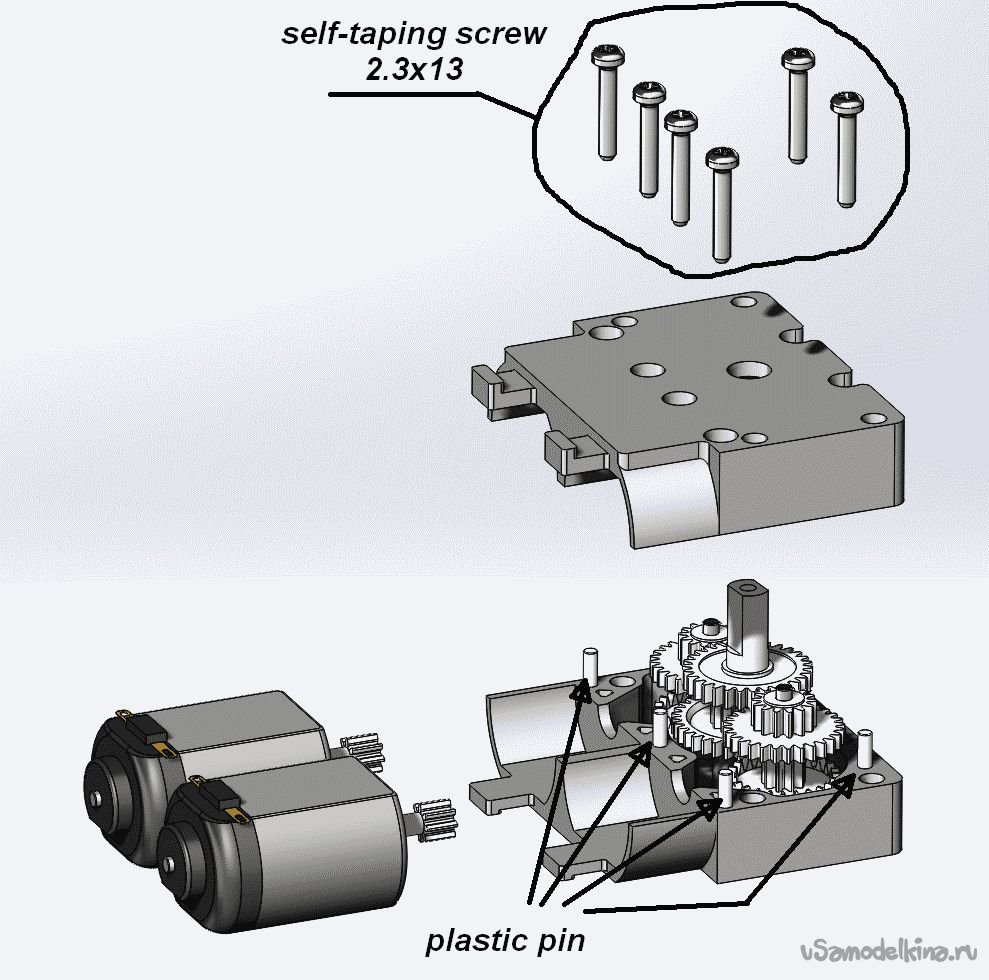 self-taping screw
2.3x13

plastic pin

uSamodelkina.ru