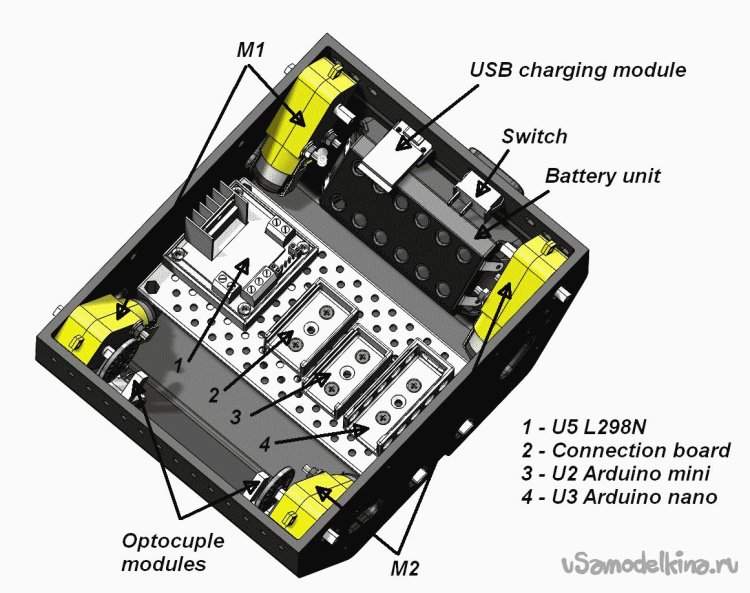 M1

USB charging module

Switch

Battery unit

1

2

3

4

1 - U5 L298N
2 - Connection board
3 - U2 Arduino mini
4 - U3 Arduino nano

Optocuple modules

M2

uSamodelkina.ru