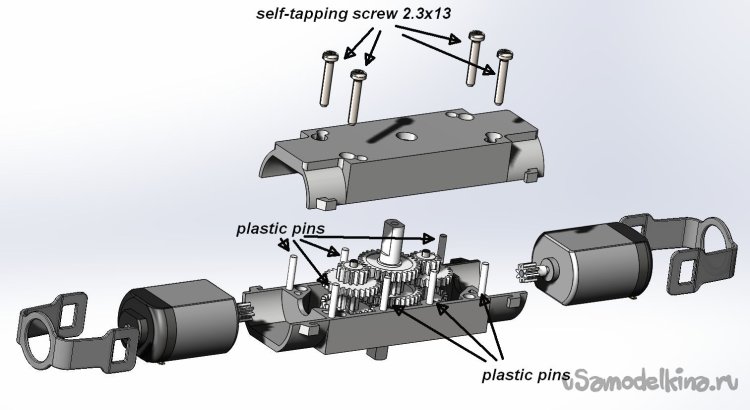 self-tapping screw 2.3x13

plastic pins

plastic pins

uSamodelkina.ru