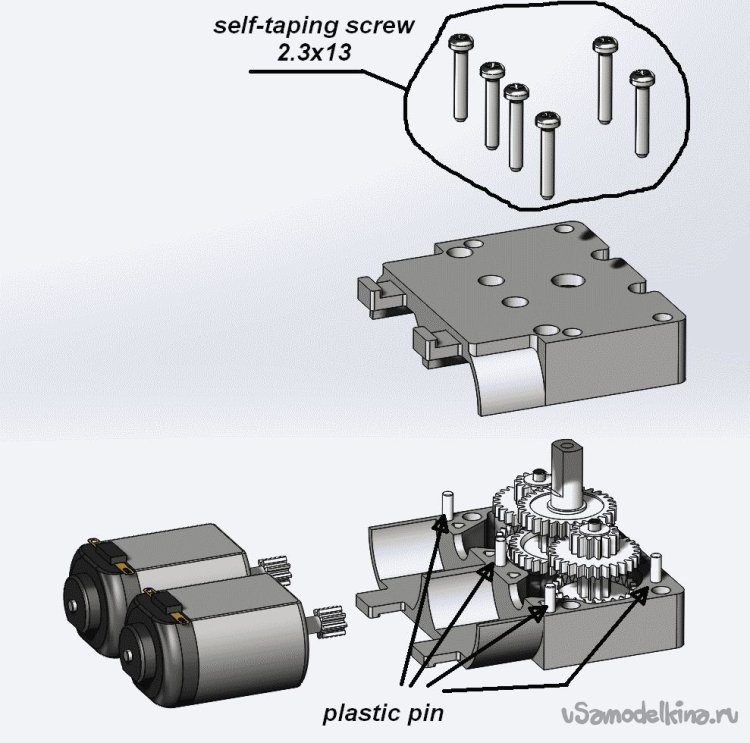 self-taping screw
2.3x13

plastic pin

uSamodelkina.ru